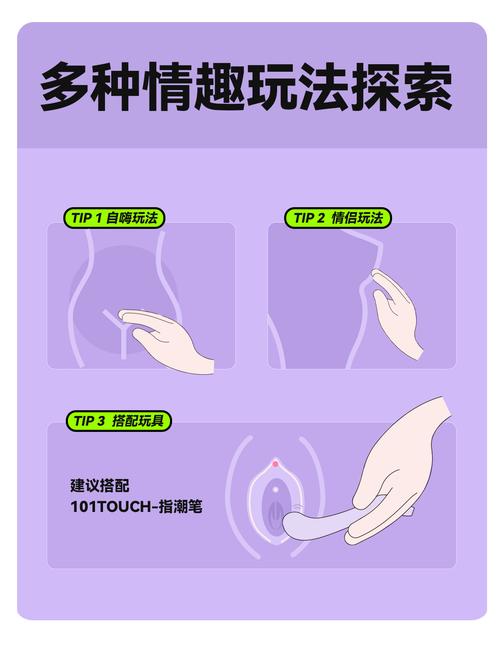 多种情趣玩法探索

TIP 1 自嗨玩法

TIP 2 情侣玩法

TIP 3 搭配玩具

建议搭配
101TOUCH-指潮笔